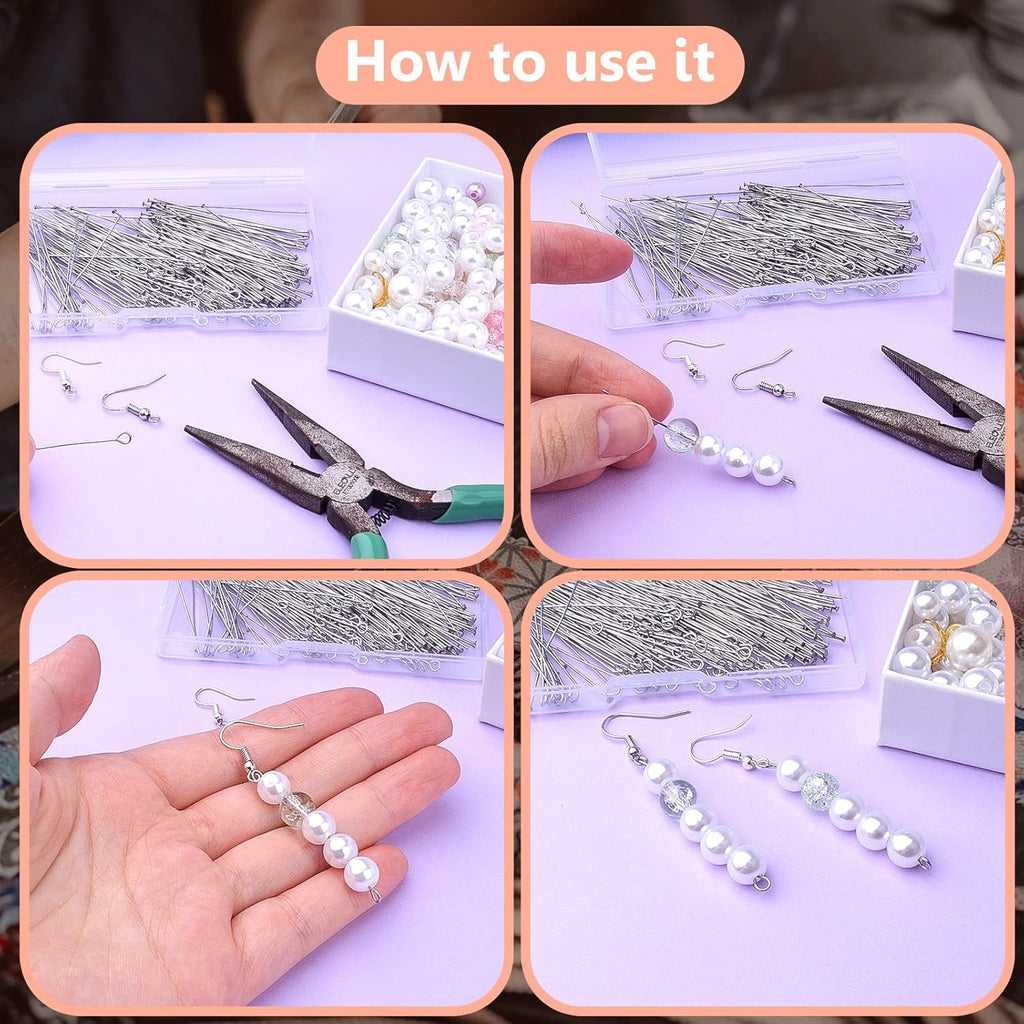 How to use it