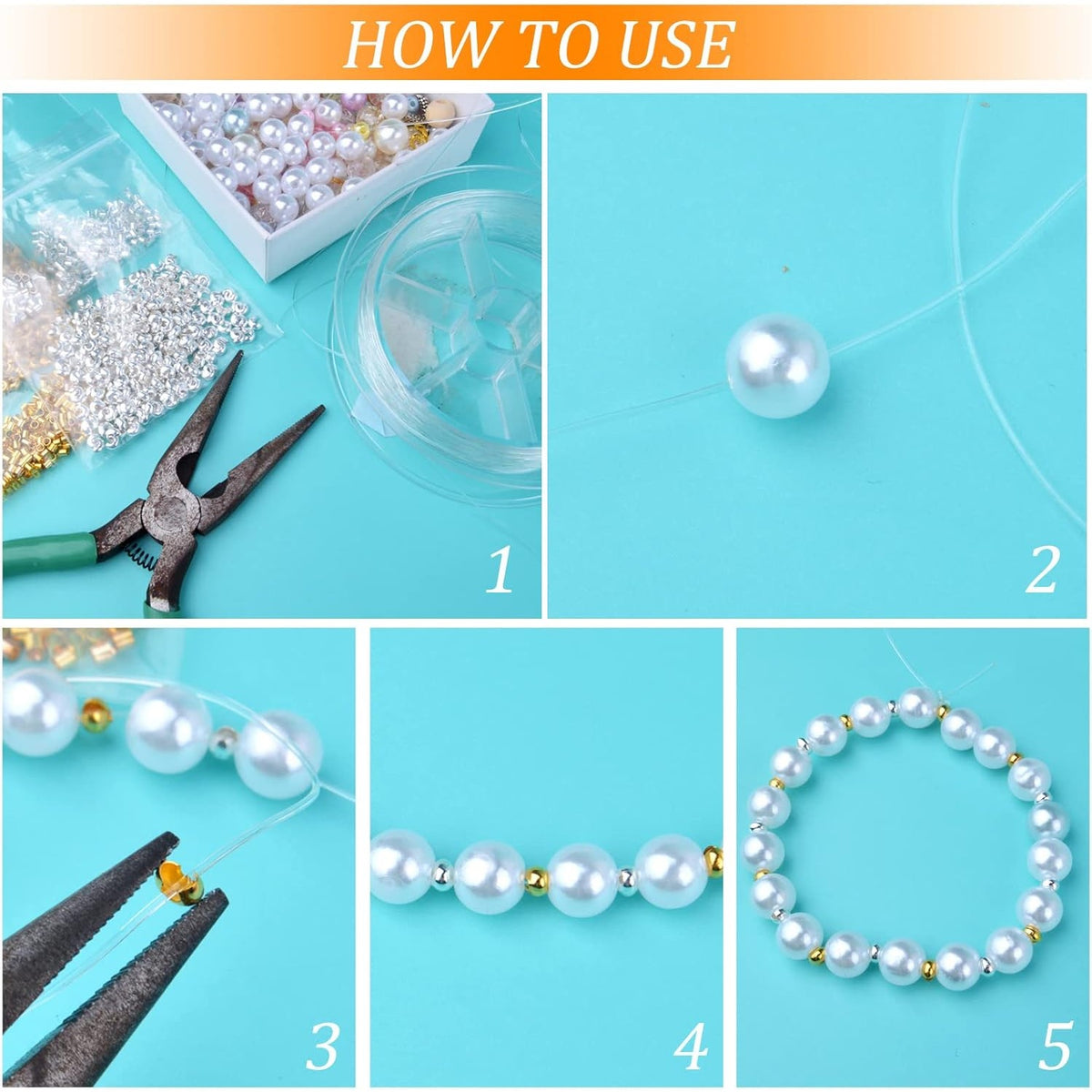 HOW TO USE

1

2

3

4

5